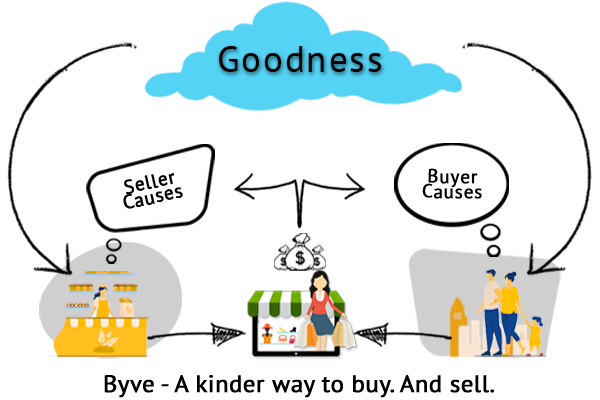 Goodness

Seller Causes

Buyer Causes

$ $ $

Byve - A kinder way to buy. And sell.